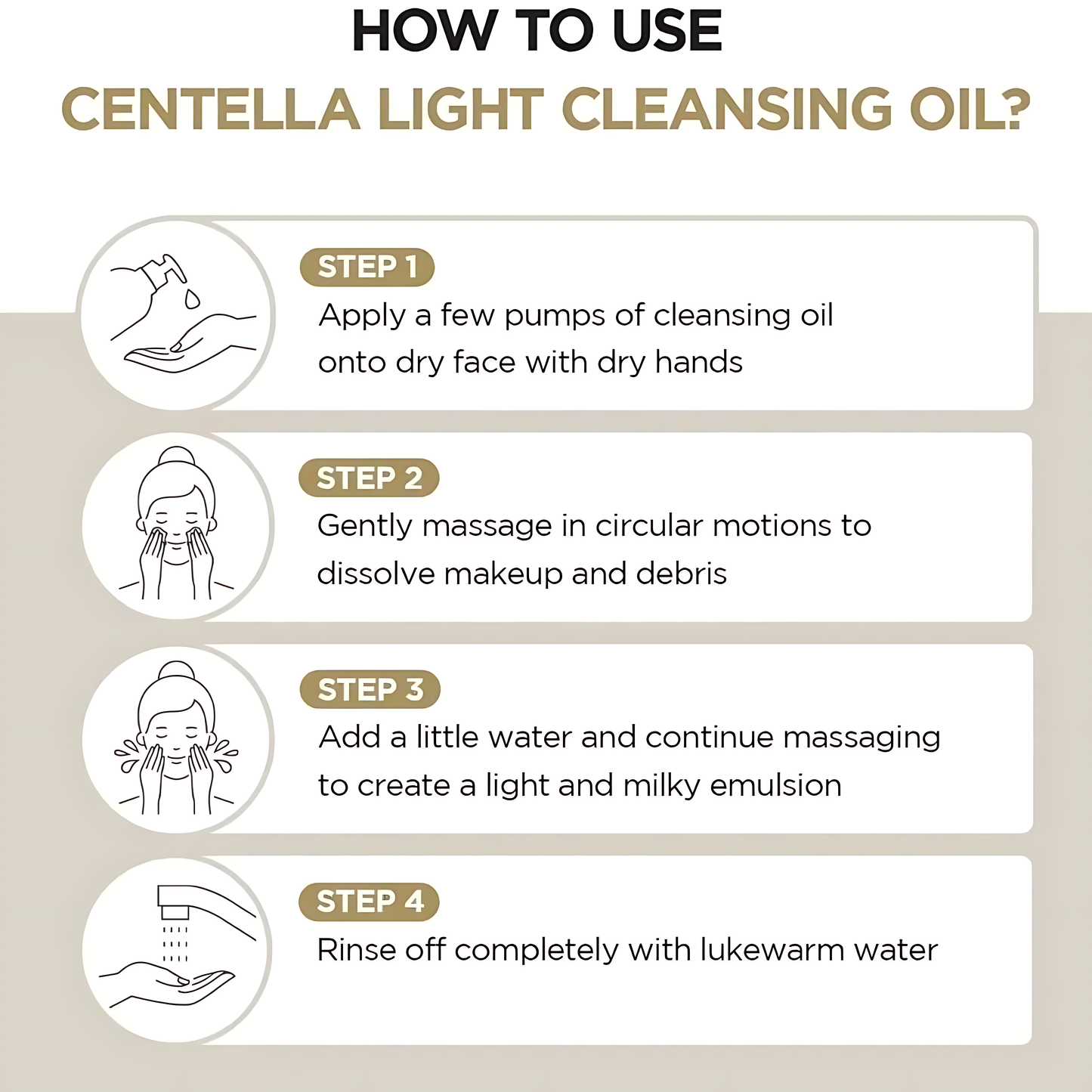 HOW TO USE
CENTELLA LIGHT CLEANSING OIL?

STEP 1
Apply a few pumps of cleansing oil onto dry face with dry hands

STEP 2
Gently massage in circular motions to dissolve makeup and debris

STEP 3
Add a little water and continue massaging to create a light and milky emulsion

STEP 4
Rinse off completely with lukewarm water